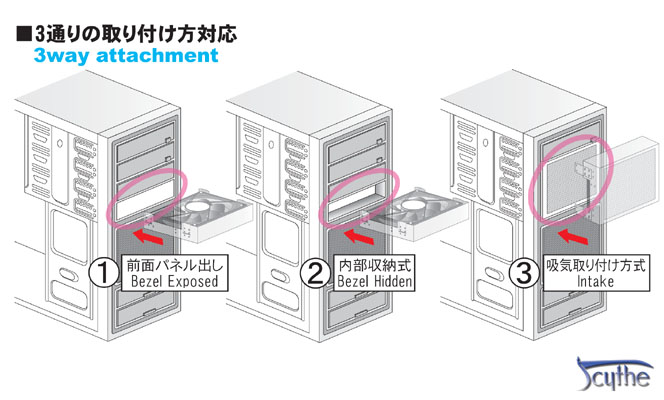 ■3通りの取り付け方対応
3way attachment

①
前面パネル出し
Bezel Exposed

②
内部収納式
Bezel Hidden

③
吸気取り付け方式
Intake

Scythe