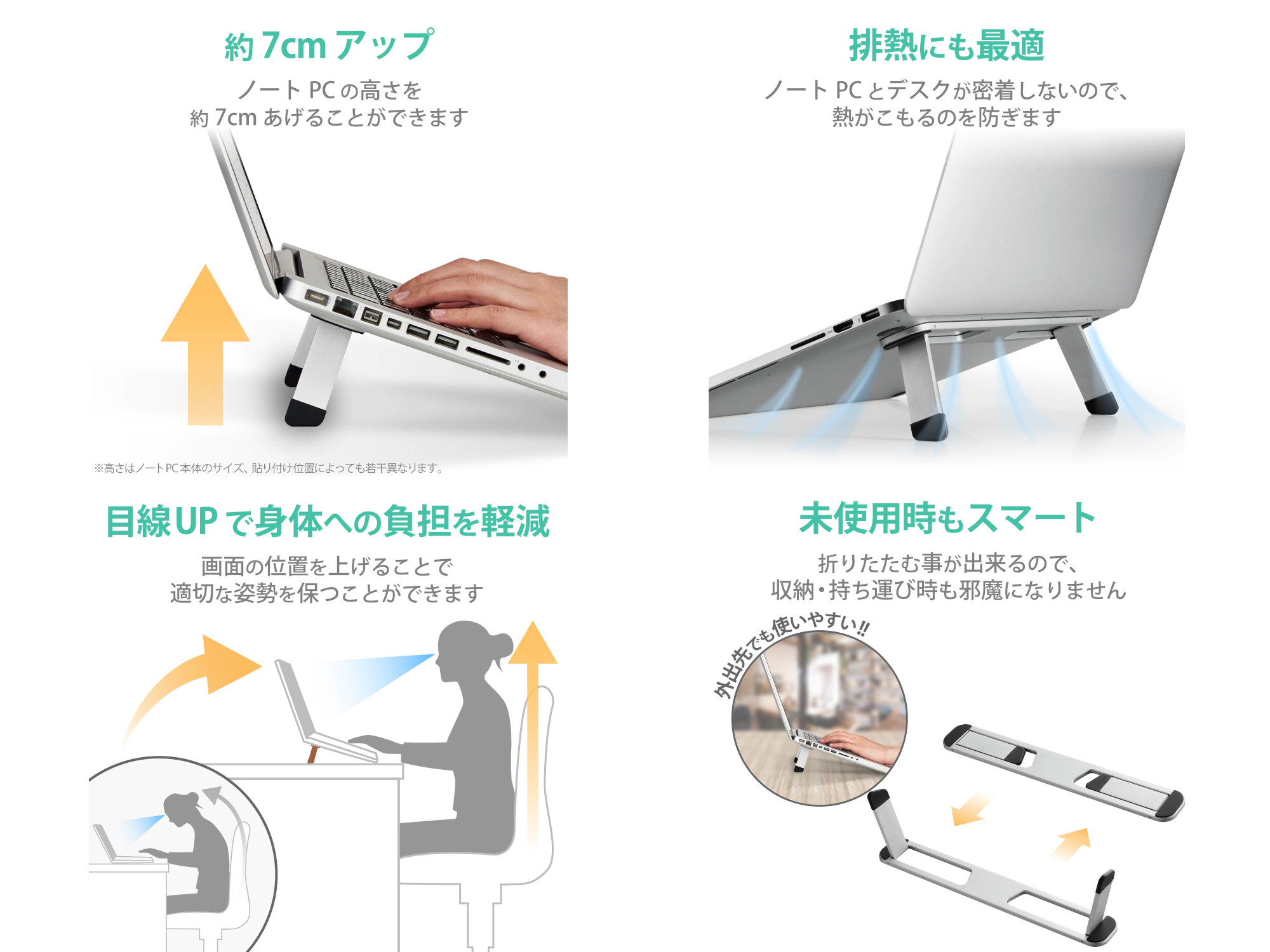 約 7cm アップ

ノート PC の高さを
約 7cm あげることができます

※高さはノートPC本体のサイズ、貼り付け位置によっても若干異なります。

排熱にも最適

ノート PC とデスクが密着しないので、
熱がこもるのを防ぎます

目線UP で身体への負担を軽減

画面の位置を上げることで
適切な姿勢を保つことができます

未使用時もスマート

折りたたむ事が出来るので、
収納・持ち運び時も邪魔になりません

外出先でも使いやすい!!